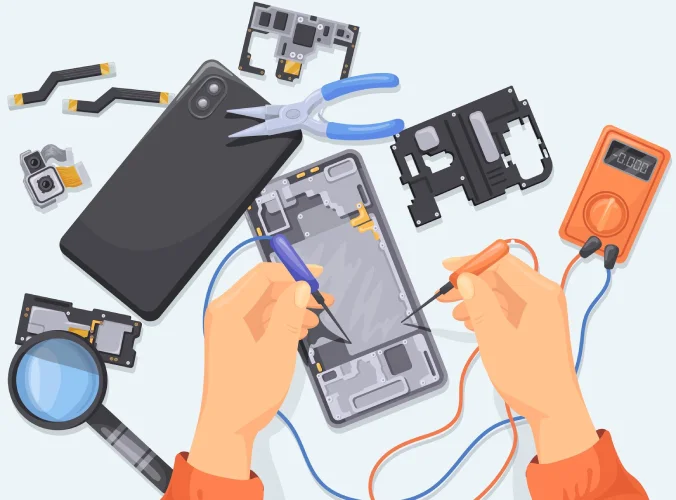 -0.000